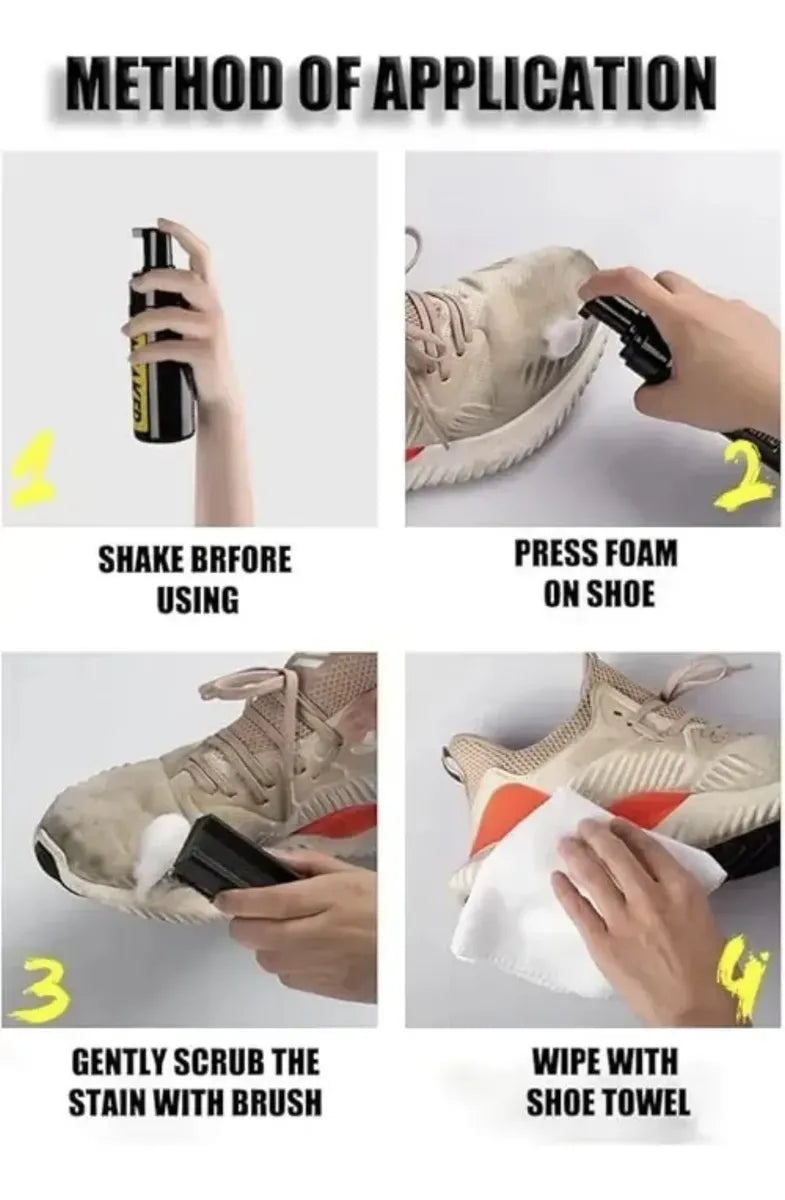 METHOD OF APPLICATION

1

SHAKE BRFORE USING

2

PRESS FOAM ON SHOE

3

GENTLY SCRUB THE STAIN WITH BRUSH

4

WIPE WITH SHOE TOWEL