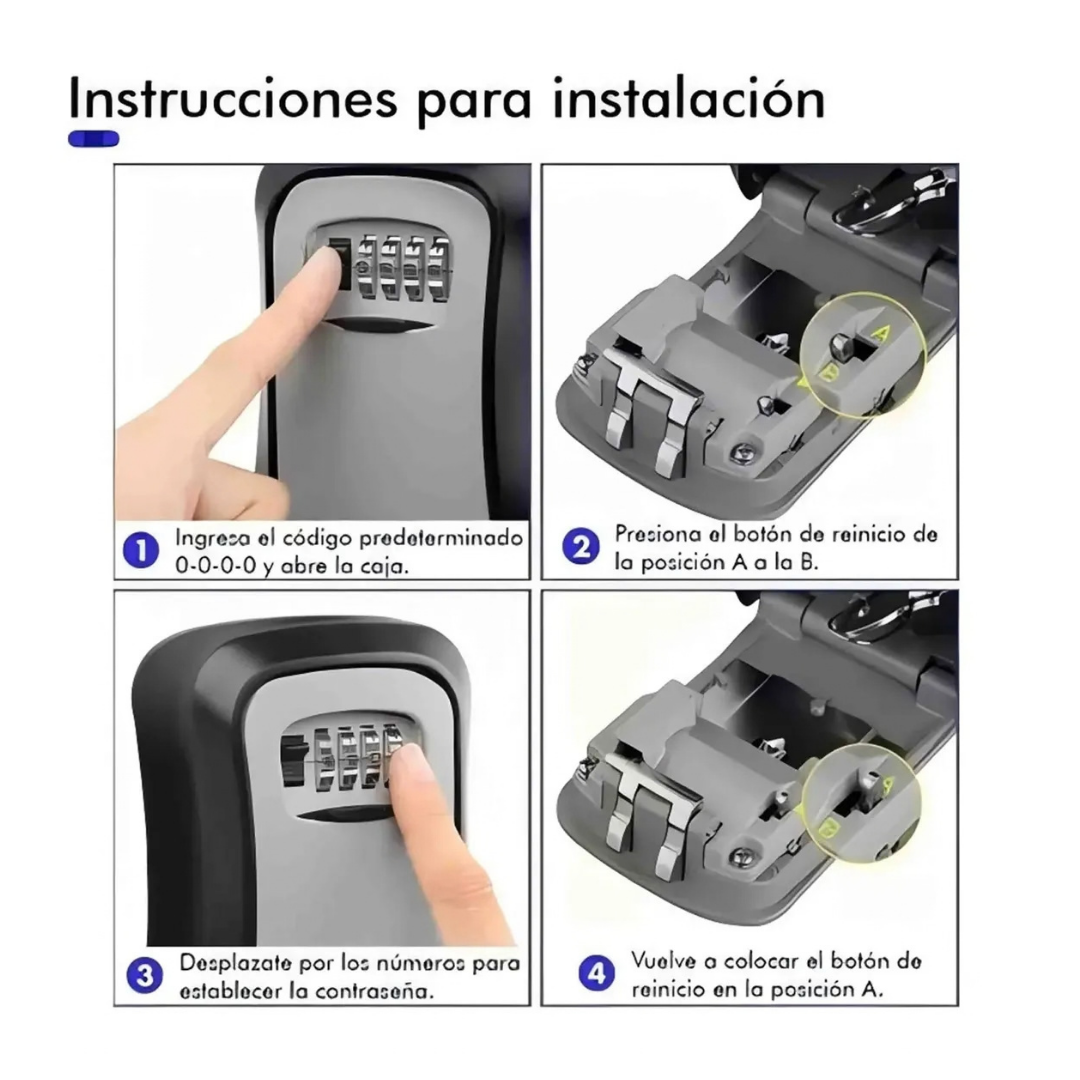 Instrucciones para instalación

A
B

1 Ingresa el código predeterminado 0-0-0-0 y abre la caja.

2 Presiona el botón de reinicio de la posición A a la B.

A
B

3 Desplazate por los números para establecer la contraseña.

4 Vuelve a colocar el botón de reinicio en la posición A.